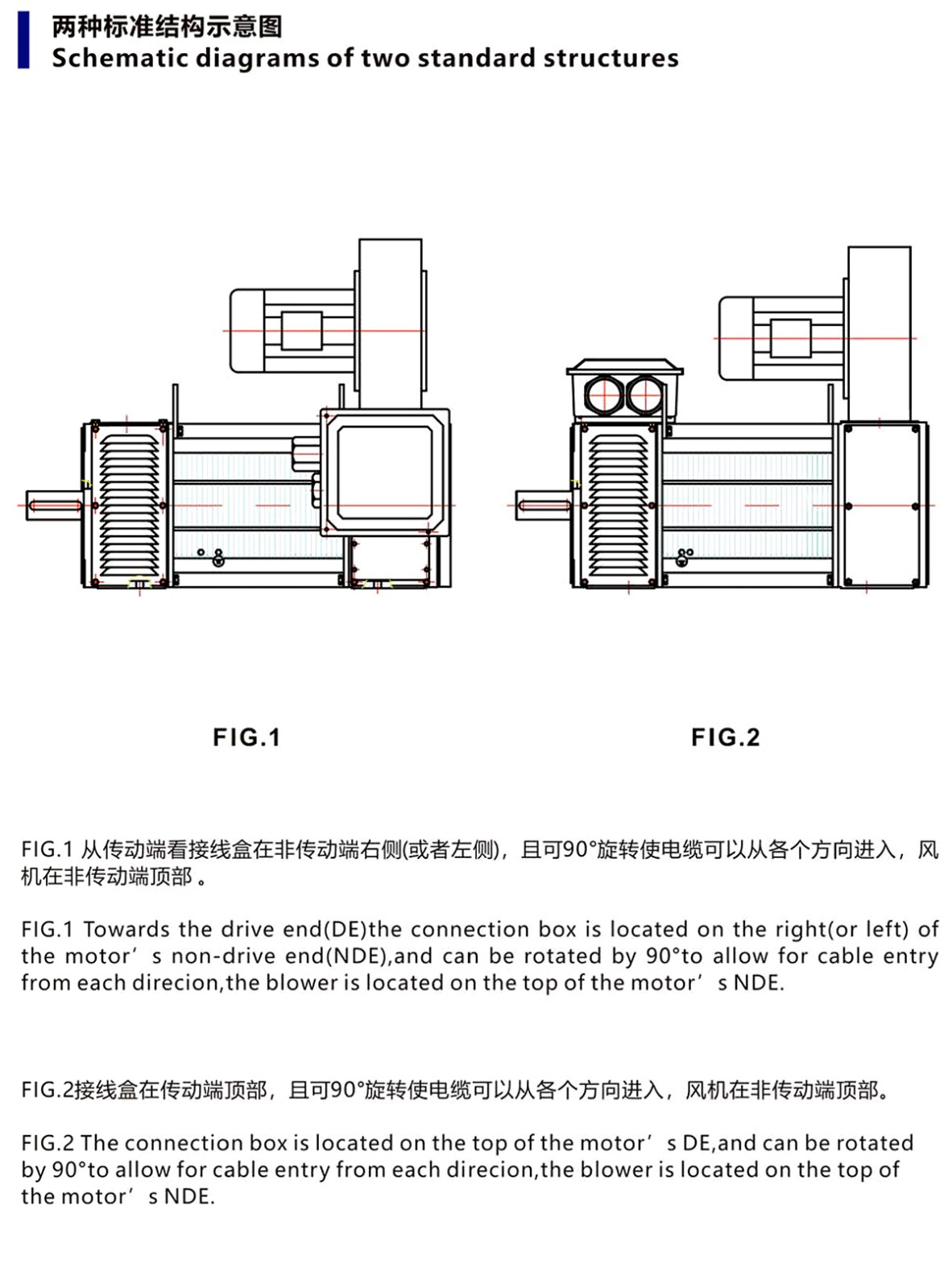 两种标准结构示意图
Schematic diagrams of two standard structures

FIG.1

FIG.2

FIG.1 从传动端看接线盒在非传动端右侧(或者左侧)，且可90°旋转使电缆可以从各个方向进入，风机在非传动端顶部 。

FIG.1 Towards the drive end(DE)the connection box is located on the right(or left) of the motor’ s non-drive end(NDE),and can be rotated by 90°to allow for cable entry from each direcion,the blower is located on the top of the motor’ s NDE.

FIG.2接线盒在传动端顶部，且可90°旋转使电缆可以从各个方向进入，风机在非传动端顶部。

FIG.2 The connection box is located on the top of the motor’ s DE,and can be rotated by 90°to allow for cable entry from each direcion,the blower is located on the top of the motor’ s NDE.