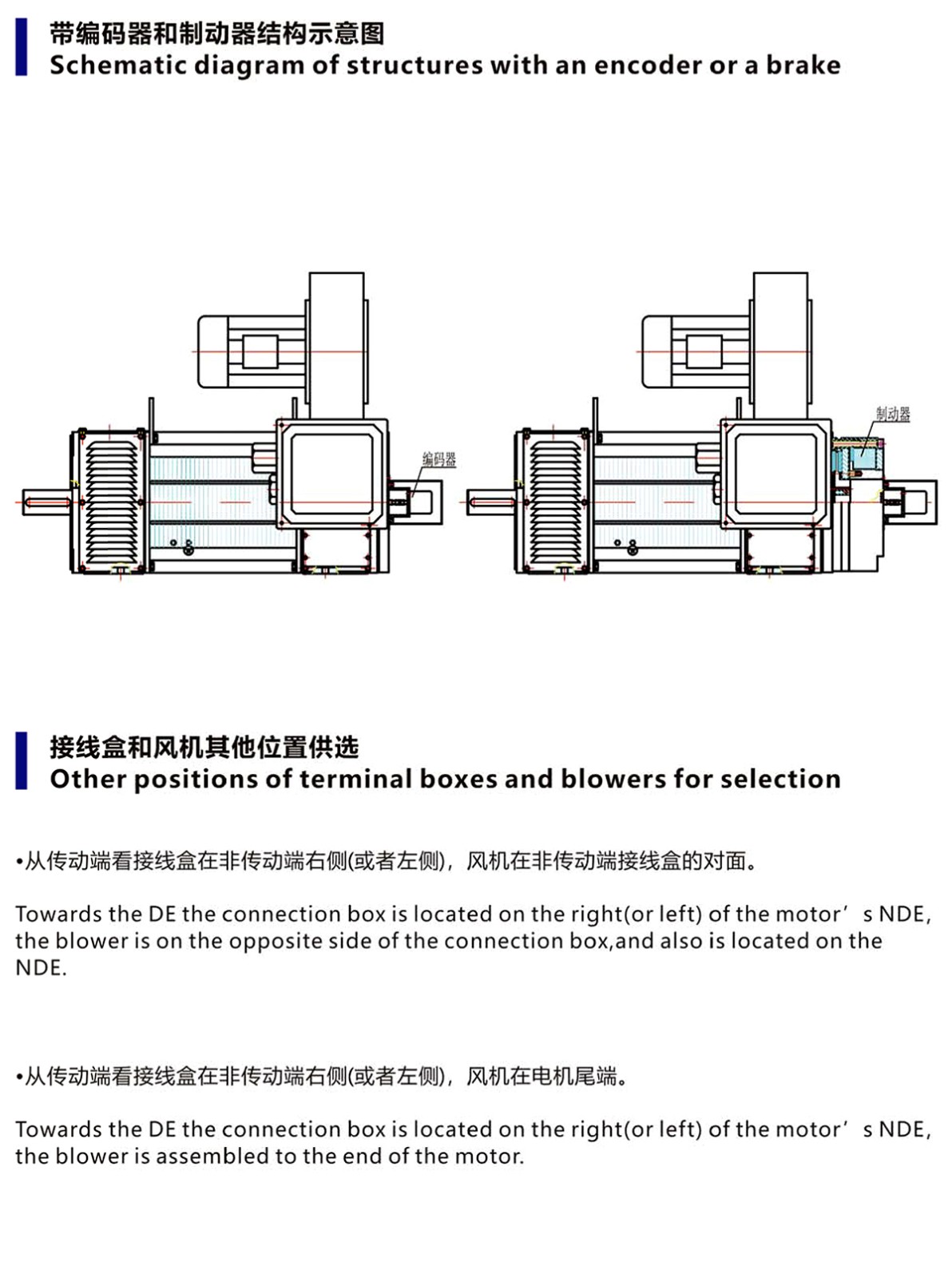 带编码器和制动器结构示意图
Schematic diagram of structures with an encoder or a brake

编码器

制动器

接线盒和风机其他位置供选
Other positions of terminal boxes and blowers for selection

•从传动端看接线盒在非传动端右侧(或者左侧)，风机在非传动端接线盒的对面。

Towards the DE the connection box is located on the right(or left) of the motor’s NDE, the blower is on the opposite side of the connection box,and also is located on the NDE.

•从传动端看接线盒在非传动端右侧(或者左侧)，风机在电机尾端。

Towards the DE the connection box is located on the right(or left) of the motor’s NDE, the blower is assembled to the end of the motor.